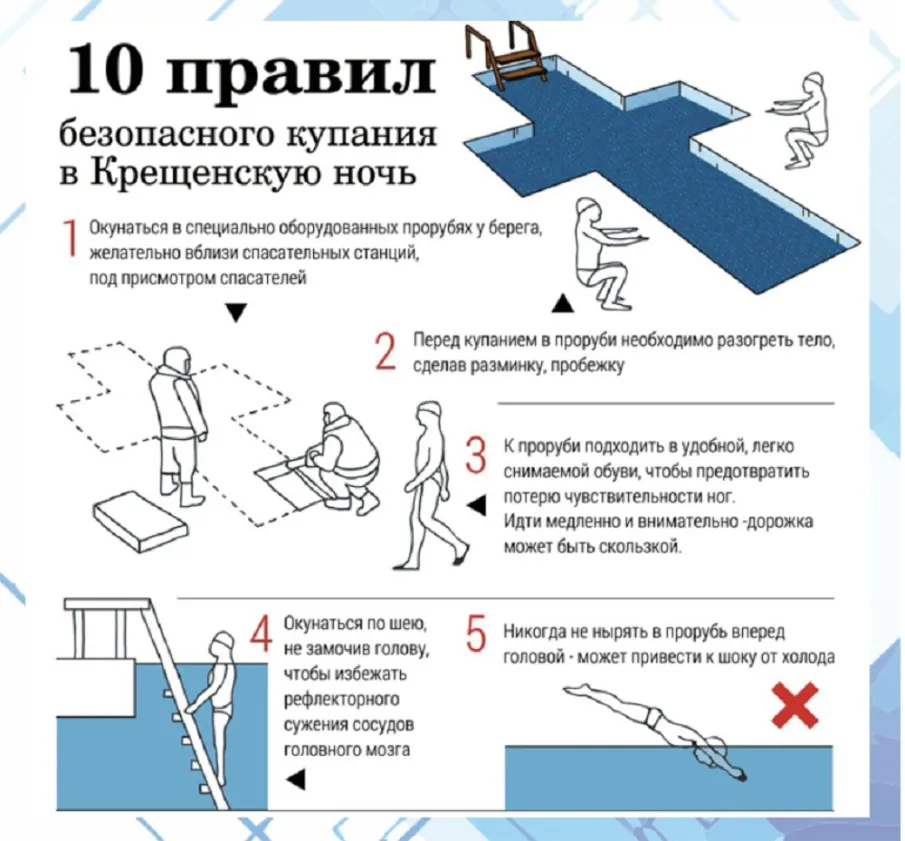 10 правил
безопасного купания
в Крещенскую ночь

1 Окунаться в специально оборудованных прорубях у берега, желательно вблизи спасательных станций, под присмотром спасателей

2 Перед купанием в проруби необходимо разогреть тело, сделав разминку, пробежку

3 К проруби подходить в удобной, легко снимаемой обуви, чтобы предотвратить потерю чувствительности ног.
Идти медленно и внимательно -дорожка может быть скользкой.

4 Окунаться по шею, не замочив голову, чтобы избежать рефлекторного сужения сосудов головного мозга

5 Никогда не нырять в прорубь вперед головой - может привести к шоку от холода